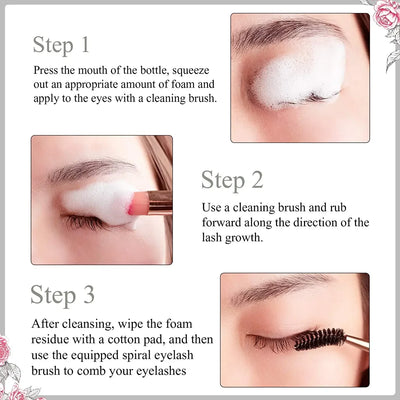 Step 1

Press the mouth of the bottle, squeeze out an appropriate amount of foam and apply to the eyes with a cleaning brush.

Step 2

Use a cleaning brush and rub forward along the direction of the lash growth.

Step 3

After cleansing, wipe the foam residue with a cotton pad, and then use the equipped spiral eyelash brush to comb your eyelashes