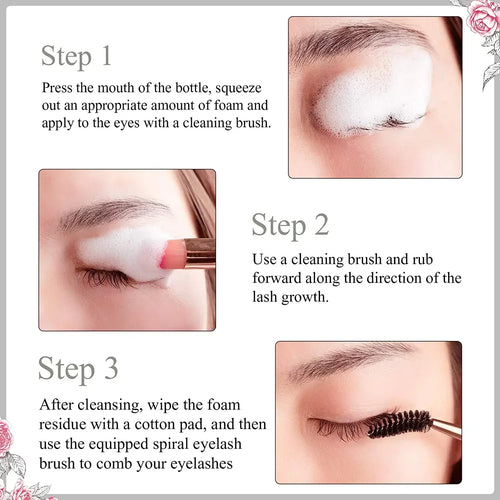 Step 1

Press the mouth of the bottle, squeeze out an appropriate amount of foam and apply to the eyes with a cleaning brush.

Step 2

Use a cleaning brush and rub forward along the direction of the lash growth.

Step 3

After cleansing, wipe the foam residue with a cotton pad, and then use the equipped spiral eyelash brush to comb your eyelashes